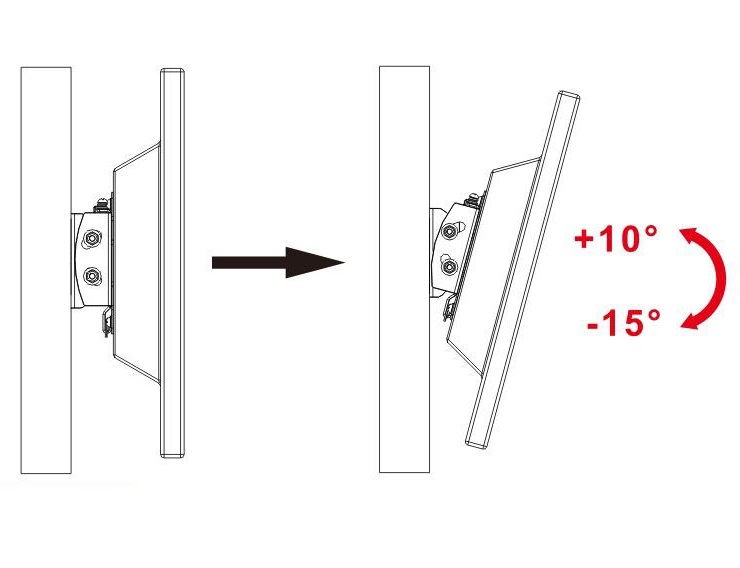 +10°

-15°