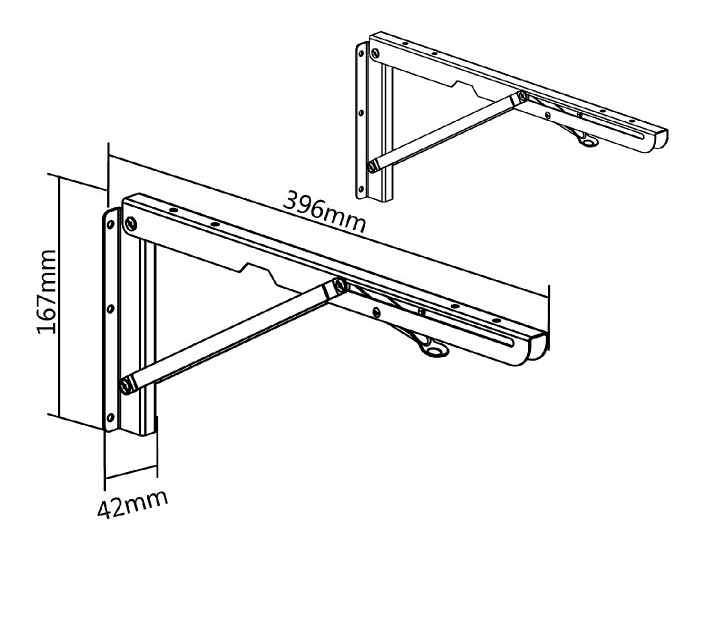 396mm

167mm

42mm